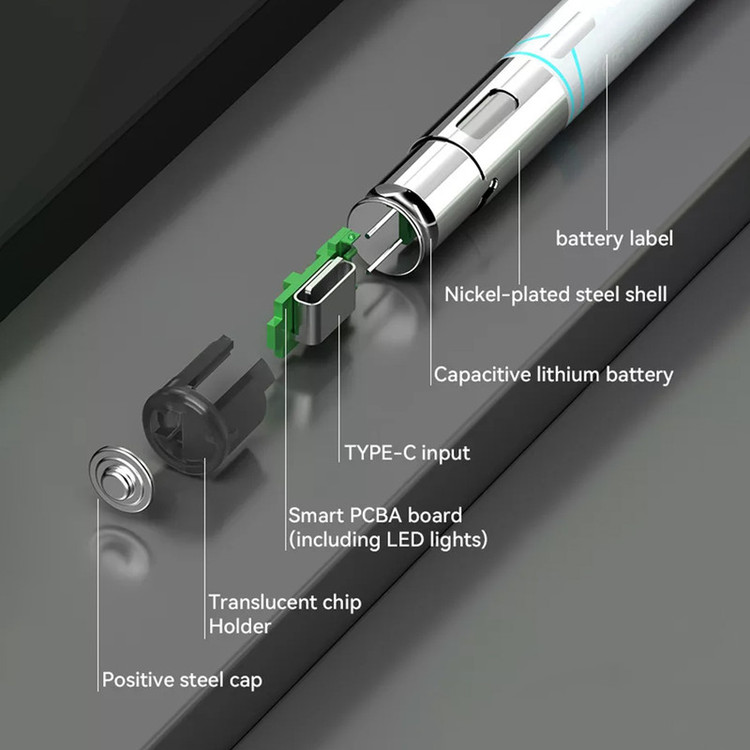 battery label

Nickel-plated steel shell

Capacitive lithium battery

TYPE-C input

Smart PCBA board
(including LED lights)

Translucent chip
Holder

Positive steel cap